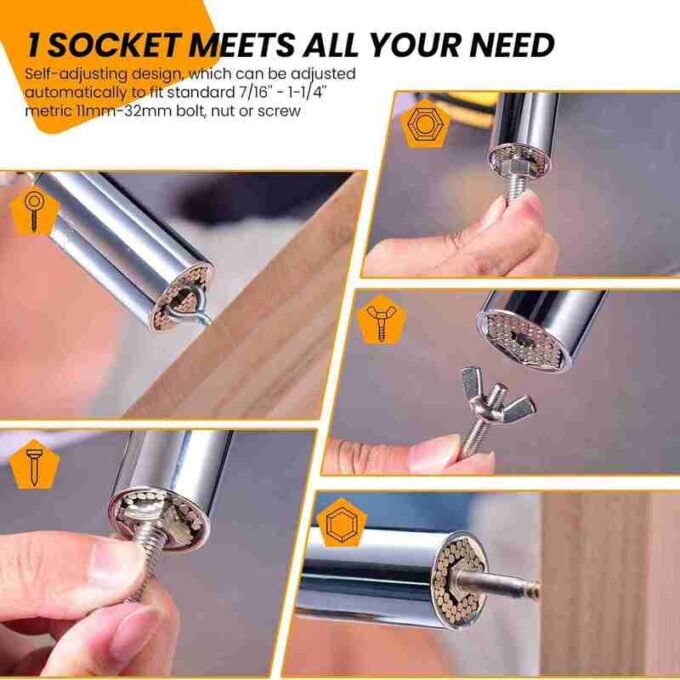 1 SOCKET MEETS ALL YOUR NEED

Self-adjusting design, which can be adjusted automatically to fit standard 7/16" - 1-1/4" metric 11mm-32mm bolt, nut or screw